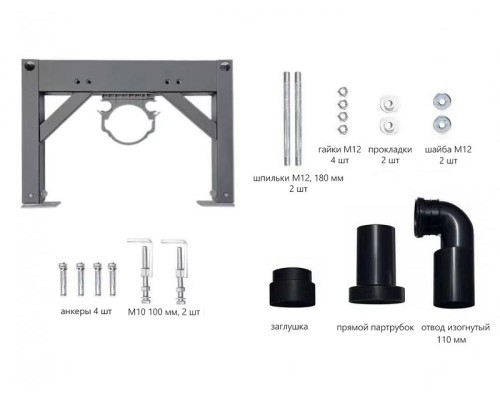 гайки М12
4 шт

прокладки
2 шт

шайба М12
2 шт

шпильки М12, 180 мм
2 шт

анкеры 4 шт

М10 100 мм, 2 шт

заглушка

прямой партрубок

отвод изогнутый
110 мм