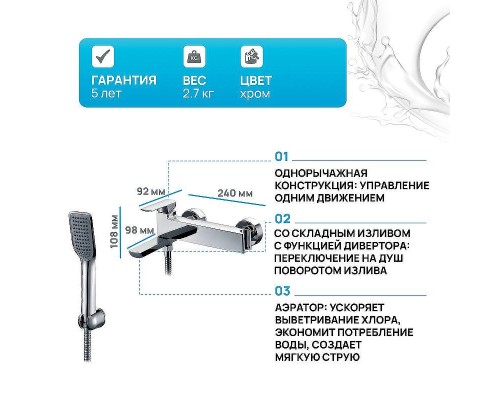 ГАРАНТИЯ
5 лет

ВЕС
2.7 кг

ЦВЕТ
хром

92 мм
240 мм
108 мм
98 мм

01
ОДНОРЫЧАЖНАЯ КОНСТРУКЦИЯ: УПРАВЛЕНИЕ ОДНИМ ДВИЖЕНИЕМ

02
СО СКЛАДНЫМ ИЗЛИВОМ С ФУНКЦИЕЙ ДИВЕРТОРА: ПЕРЕКЛЮЧЕНИЕ НА ДУШ ПОВОРОТОМ ИЗЛИВА

03
АЭРАТОР: УСКОРЯЕТ ВЫВЕТРИВАНИЕ ХЛОРА, ЭКОНОМИТ ПОТРЕБЛЕНИЕ ВОДЫ, СОЗДАЕТ МЯГКУЮ СТРУЮ