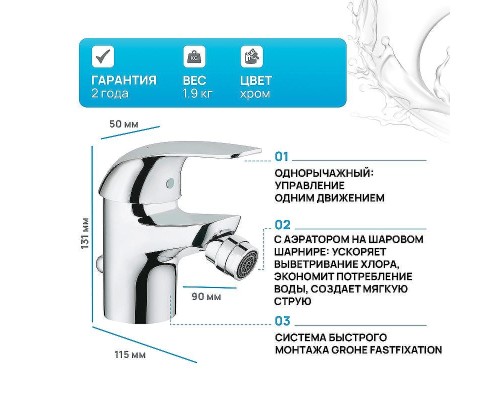 ГАРАНТИЯ
2 года

ВЕС
1.9 кг

ЦВЕТ
хром

50 мм

131 мм

90 мм

115 мм

01

ОДНОРЫЧАЖНЫЙ: УПРАВЛЕНИЕ ОДНИМ ДВИЖЕНИЕМ

02

С АЭРАТОРОМ НА ШАРОВОМ ШАРНИРЕ: УСКОРЯЕТ ВЫВЕТРИВАНИЕ ХЛОРА, ЭКОНОМИТ ПОТРЕБЛЕНИЕ ВОДЫ, СОЗДАЕТ МЯГКУЮ СТРУЮ

03

СИСТЕМА БЫСТРОГО МОНТАЖА GROHE FASTFIXATION