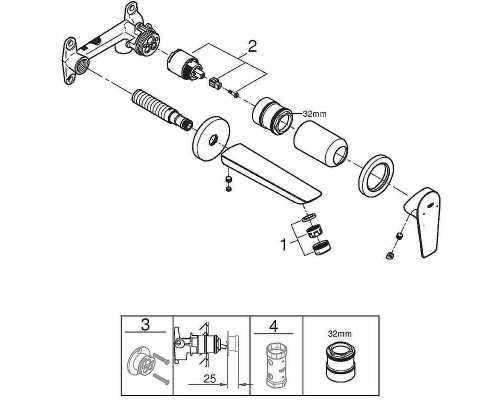 2
32mm
1
3
25
4
32mm