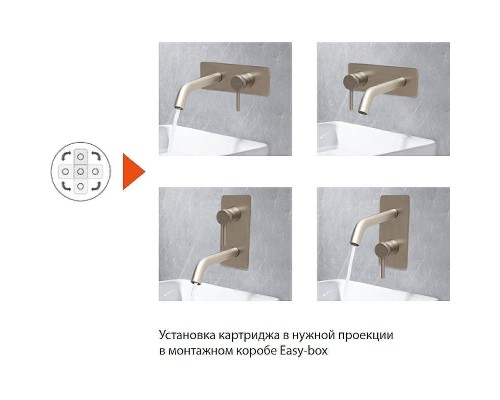 Установка картриджа в нужной проекции в монтажном коробе Easy-box