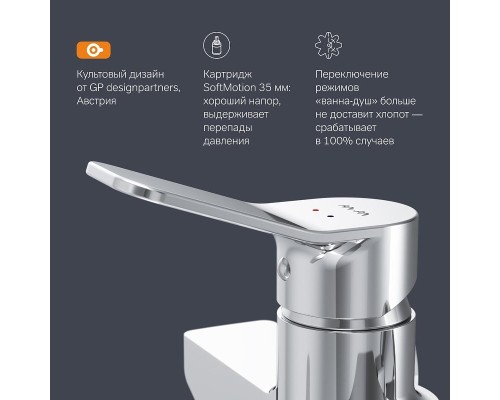 Культовый дизайн от GP designpartners, Австрия

Картридж SoftMotion 35 мм: хороший напор, выдерживает перепады давления

Переключение режимов «ванна-душ» больше не доставит хлопот — срабатывает в 100% случаев

AM.PM