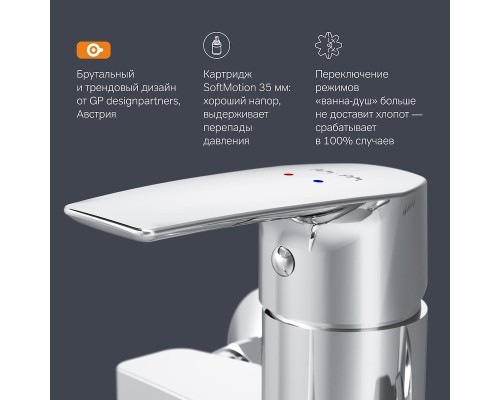 Брутальный и трендовый дизайн от GP designpartners, Австрия

Картридж SoftMotion 35 мм: хороший напор, выдерживает перепады давления

Переключение режимов «ванна-душ» больше не доставит хлопот — срабатывает в 100% случаев