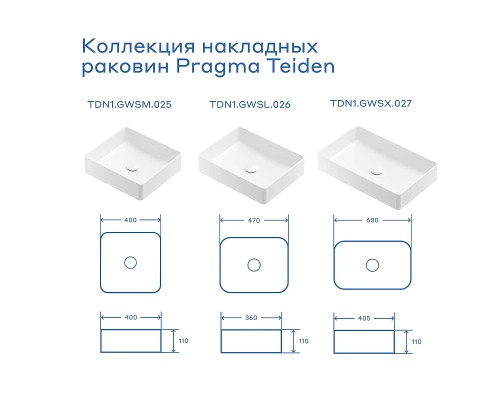 Коллекция накладных раковин Pragma Teiden

TDN1.GWSM.025

TDN1.GWSL.026

TDN1.GWSX.027

400

470

600

400

110

360

110

405

110