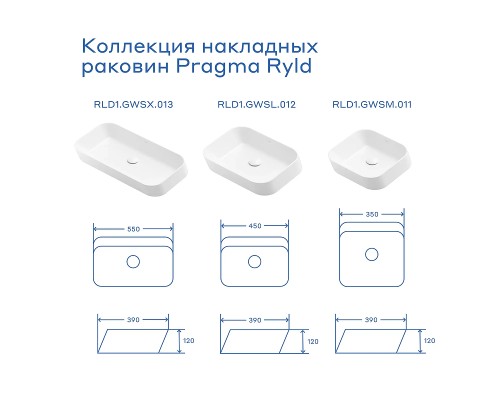 Коллекция накладных раковин Pragma Ryld

RLD1.GWSX.013

RLD1.GWSL.012

RLD1.GWSM.011

550

450

350

390

120

390

120

390

120