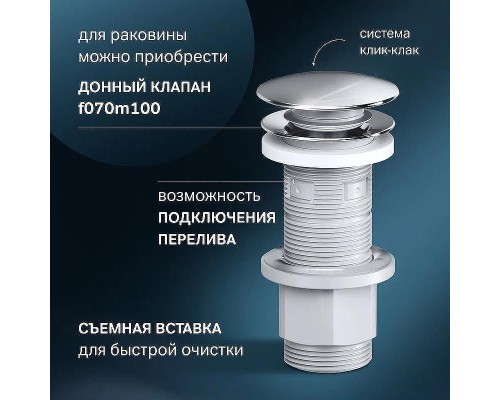 для раковины
можно приобрести

ДОННЫЙ КЛАПАН
f070m100

система
клик-клак

возможность
ПОДКЛЮЧЕНИЯ
ПЕРЕЛИВА

СЪЕМНАЯ ВСТАВКА
для быстрой очистки