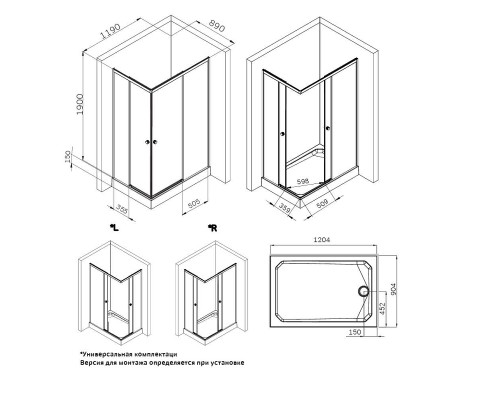 1190
890
1900
150
355
505
598
359
509
*L
*R
1204
904
452
150
*Универсальная комплектаци
Версия для монтажа определяется при установке