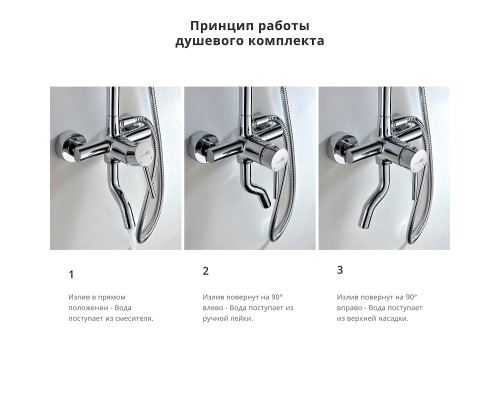 Принцип работы
душевого комплекта

1

Излив в прямом положении - Вода поступает из смесителя.

2

Излив повернут на 90° влево - Вода поступает из ручной лейки.

3

Излив повернут на 90° вправо - Вода поступает из верхней насадки.