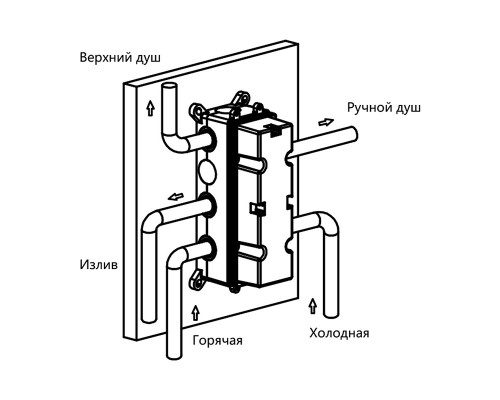 Верхний душ

Ручной душ

Излив

Горячая

Холодная