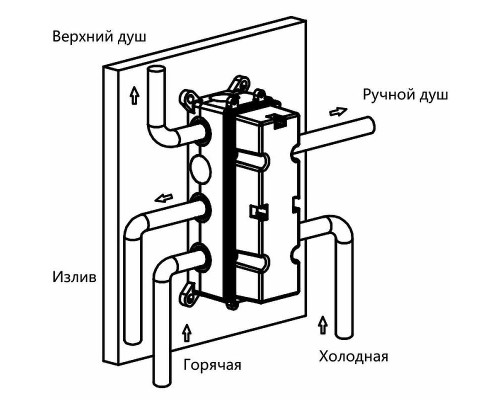 Верхний душ

Ручной душ

Излив

Горячая

Холодная