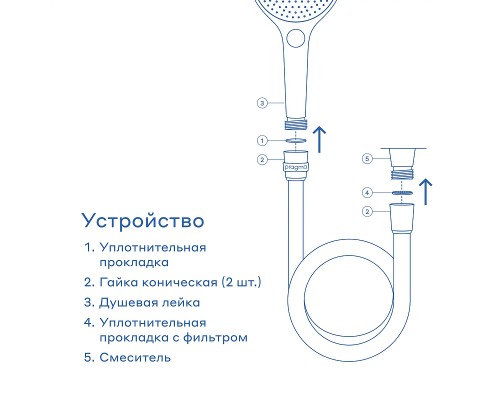 3
1
2
pragma
5
4
2

Устройство

1. Уплотнительная прокладка
2. Гайка коническая (2 шт.)
3. Душевая лейка
4. Уплотнительная прокладка с фильтром
5. Смеситель