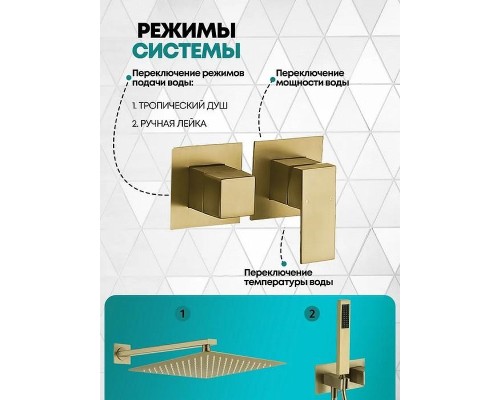 РЕЖИМЫ
СИСТЕМЫ

Переключение режимов подачи воды:

1. ТРОПИЧЕСКИЙ ДУШ

2. РУЧНАЯ ЛЕЙКА

Переключение мощности воды

Переключение температуры воды

1

2