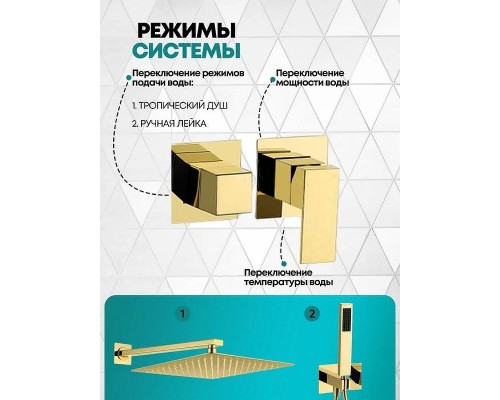 РЕЖИМЫ
СИСТЕМЫ

Переключение режимов подачи воды:

1. ТРОПИЧЕСКИЙ ДУШ

2. РУЧНАЯ ЛЕЙКА

Переключение мощности воды

Переключение температуры воды

1

2