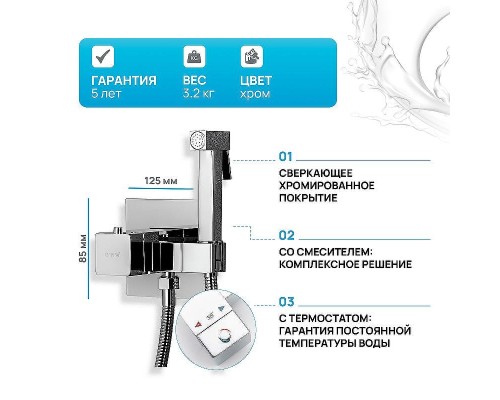 ГАРАНТИЯ
5 лет

ВЕС
3.2 кг

ЦВЕТ
хром

125 мм

85 мм

01
СВЕРКАЮЩЕЕ ХРОМИРОВАННОЕ ПОКРЫТИЕ

02
СО СМЕСИТЕЛЕМ: КОМПЛЕКСНОЕ РЕШЕНИЕ

03
С ТЕРМОСТАТОМ: ГАРАНТИЯ ПОСТОЯННОЙ ТЕМПЕРАТУРЫ ВОДЫ