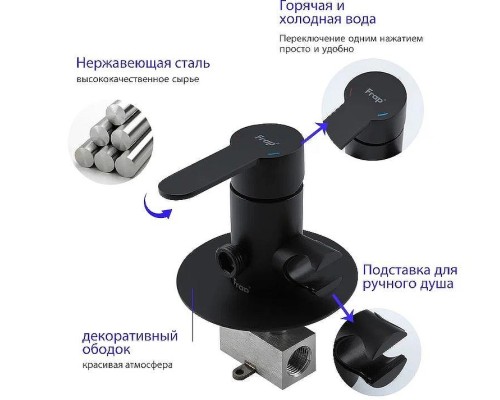 Горячая и холодная вода

Переключение одним нажатием просто и удобно

Нержавеющая сталь

высококачественное сырье

Frap

Frap

Frap

Подставка для ручного душа

декоративный ободок

красивая атмосфера