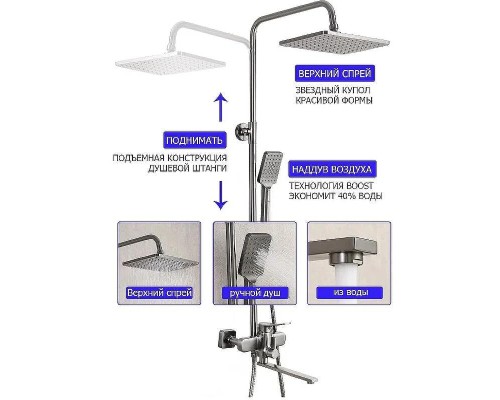 ВЕРХНИЙ СПРЕЙ

ЗВЕЗДНЫЙ КУПОЛ
КРАСИВОЙ ФОРМЫ

ПОДНИМАТЬ

ПОДЪЕМНАЯ КОНСТРУКЦИЯ
ДУШЕВОЙ ШТАНГИ

НАДДУВ ВОЗДУХА

ТЕХНОЛОГИЯ BOOST
ЭКОНОМИТ 40% ВОДЫ

Верхний спрей

ручной душ

из воды