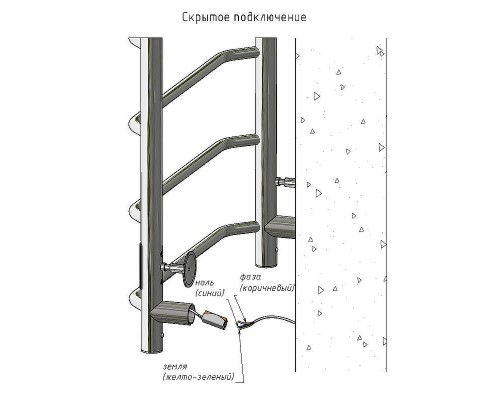 Скрытое подключение

ноль
(синий)

фаза
(коричневый)

земля
(желто-зеленый)