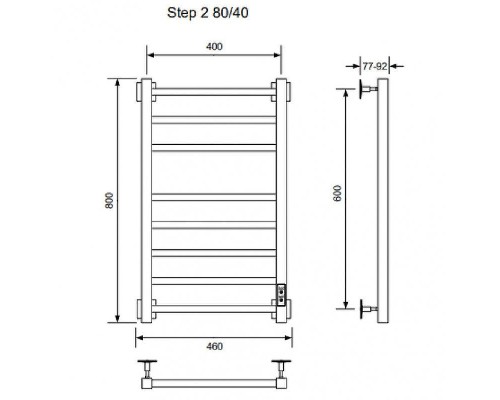 Step 2 80/40

400

77-92

800

600

460