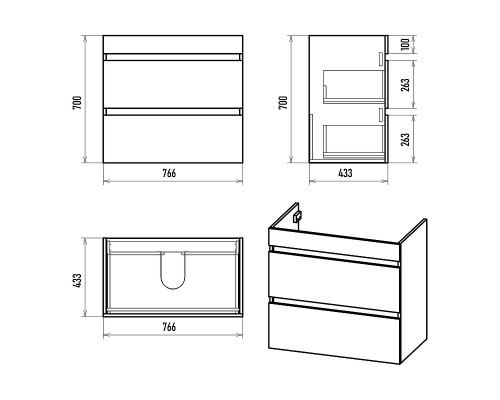 700
766
700
100
263
263
433
433
766