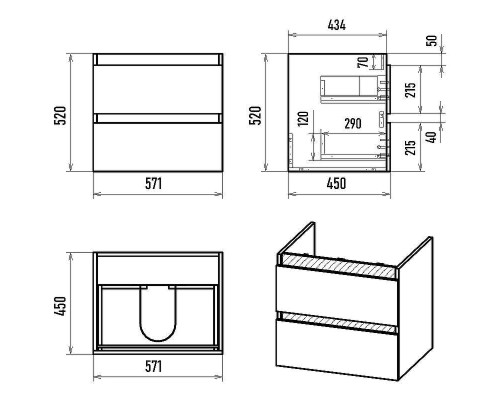 520
571
434
50
70
215
520
120
290
40
215
450
450
571