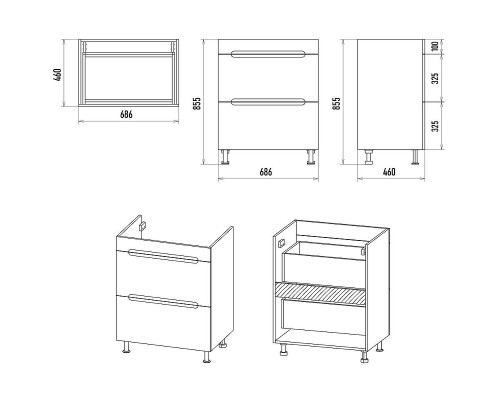 460
686
855
686
855
100
325
325
460