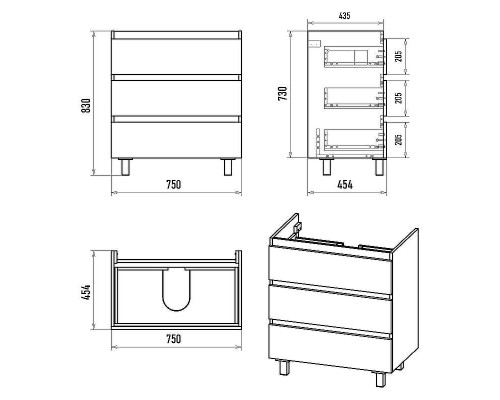 830

750

435

730

205

205

205

454

454

750