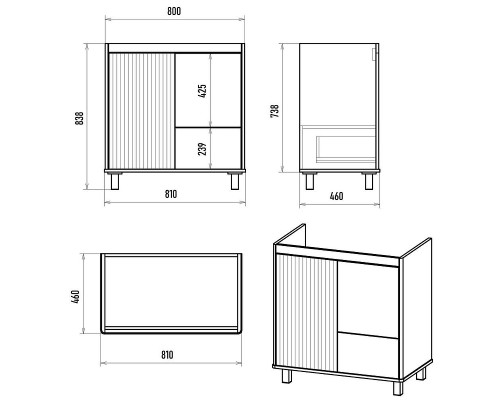 800
838
425
239
810
738
460
460
810