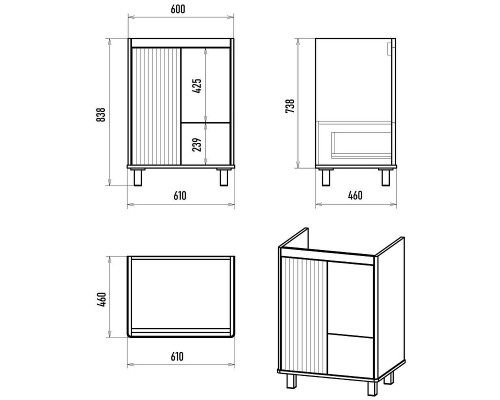 600
838
425
239
610
738
460
460
610