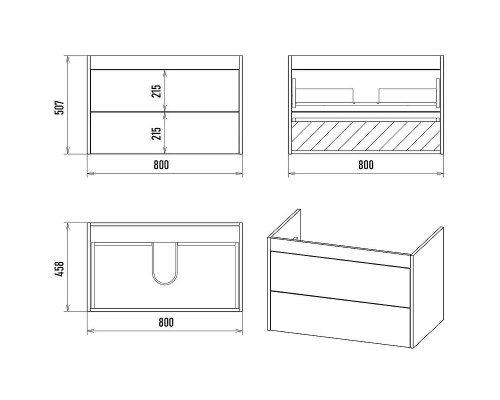 507
215
215
800
800
458
800