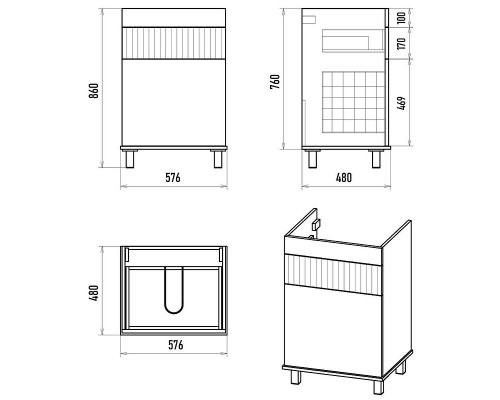 860
576
760
100
170
469
480
480
576