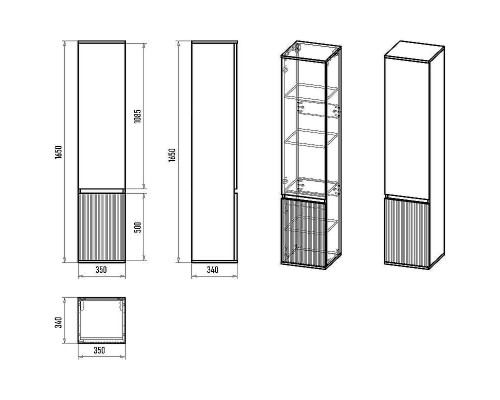 1650
1085
500
350
1650
340
340
350