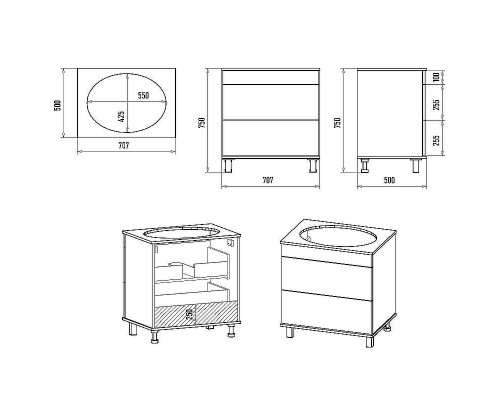 500
550
425
707
750
707
750
100
255
255
500
350