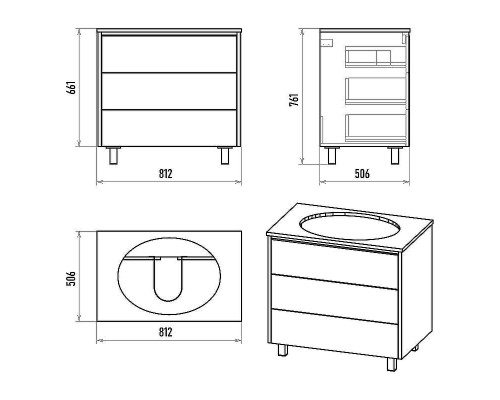 661

812

761

506

506

812