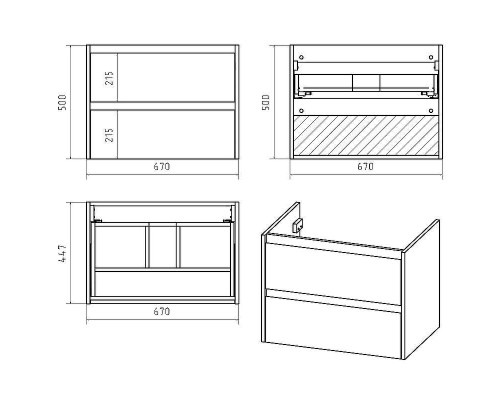 500
215
215
670
500
670
447
670