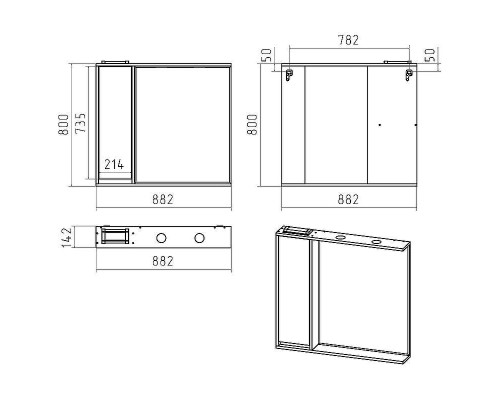 800
735
214
882
782
50
50
800
882
142
882