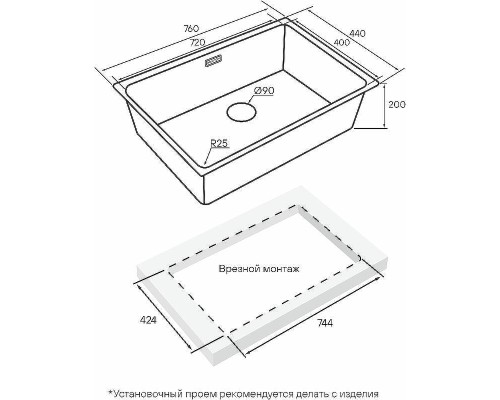 760
720
440
400
Ø90
200
R25
Врезной монтаж
424
744
*Установочный проем рекомендуется делать с изделия