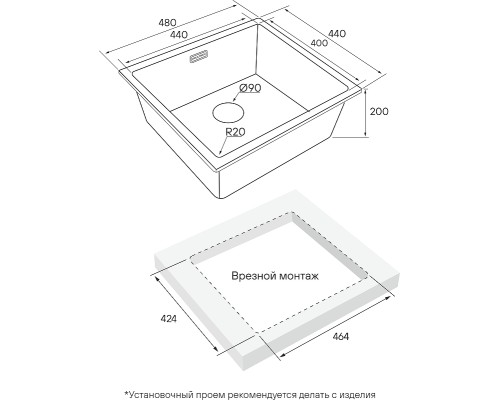 480
440
440
400
Ø90
200
R20

Врезной монтаж
424
464

*Установочный проем рекомендуется делать с изделия