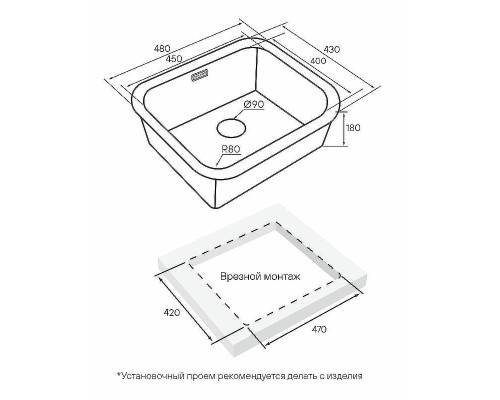 480
450
430
400
Ø90
180
R80
Врезной монтаж
420
470
*Установочный проем рекомендуется делать с изделия