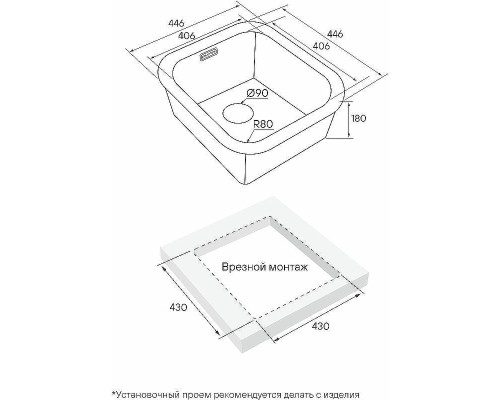 446
406
446
406
Ø90
R80
180

Врезной монтаж
430
430

*Установочный проем рекомендуется делать с изделия