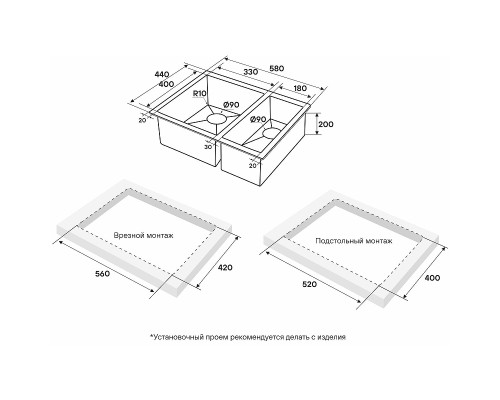 440
400
330
580
180
R10
Ø90
Ø90
200
20
30
20

Врезной монтаж
560
420

Подстольный монтаж
520
400

*Установочный проем рекомендуется делать с изделия