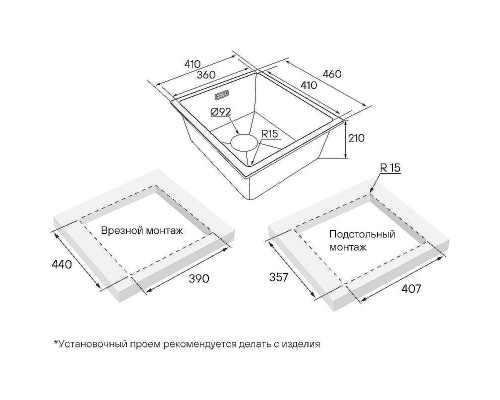 410
360
460
410
Ø92
R15
210
R 15
Врезной монтаж
440
390
Подстольный монтаж
357
407

*Установочный проем рекомендуется делать с изделия