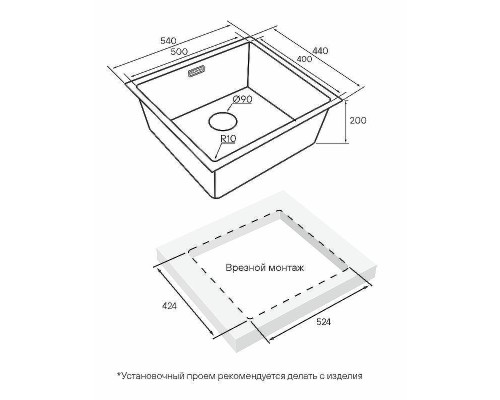 540
500
440
400
Ø90
200
R10

Врезной монтаж
424
524

*Установочный проем рекомендуется делать с изделия