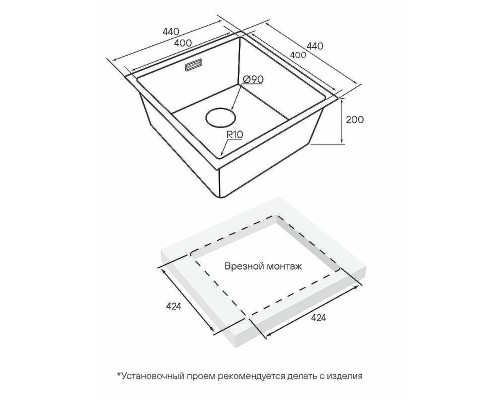 440
400
440
400
Ø90
200
R10

Врезной монтаж
424
424

*Установочный проем рекомендуется делать с изделия