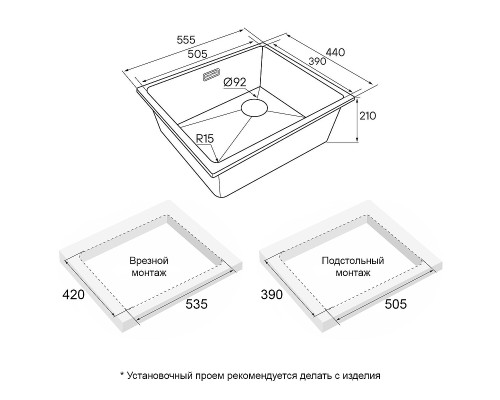 555
505
440
390
Ø92
210
R15

Врезной монтаж
420
535

Подстольный монтаж
390
505

* Установочный проем рекомендуется делать с изделия