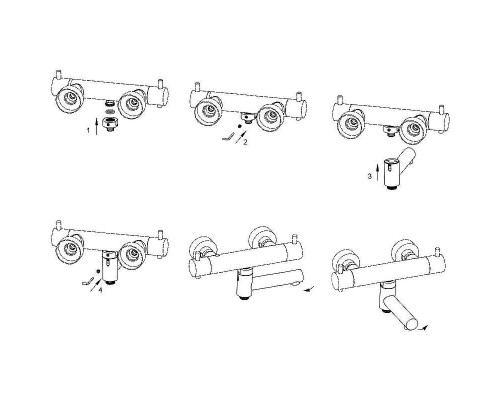 1

2

3

4