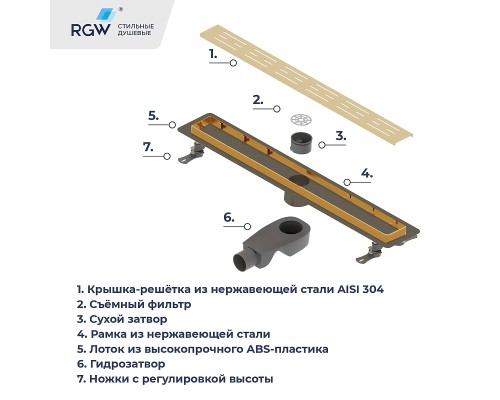 RGW® СТИЛЬНЫЕ ДУШЕВЫЕ

1.

2.

5.

3.

7.

4.

6.

1. Крышка-решётка из нержавеющей стали AISI 304
2. Съёмный фильтр
3. Сухой затвор
4. Рамка из нержавеющей стали
5. Лоток из высокопрочного ABS-пластика
6. Гидрозатвор
7. Ножки с регулировкой высоты