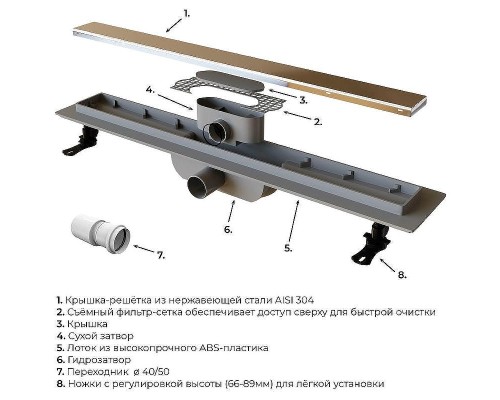 1.

4.

3.

2.

6.

5.

7.

8.

1. Крышка-решётка из нержавеющей стали AISI 304
2. Съёмный фильтр-сетка обеспечивает доступ сверху для быстрой очистки
3. Крышка
4. Сухой затвор
5. Лоток из высокопрочного ABS-пластика
6. Гидрозатвор
7. Переходник ø 40/50
8. Ножки с регулировкой высоты (66-89мм) для лёгкой установки