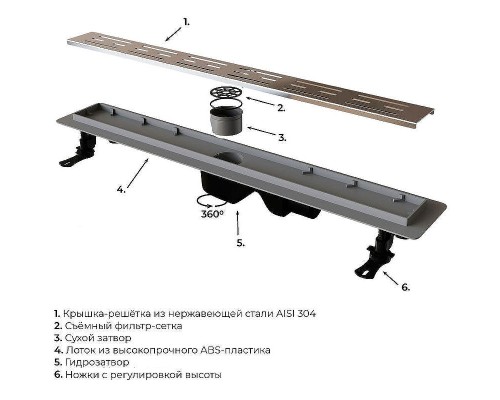 1.

2.

3.

4.

360°

5.

6.

1. Крышка-решётка из нержавеющей стали AISI 304
2. Съёмный фильтр-сетка
3. Сухой затвор
4. Лоток из высокопрочного ABS-пластика
5. Гидрозатвор
6. Ножки с регулировкой высоты