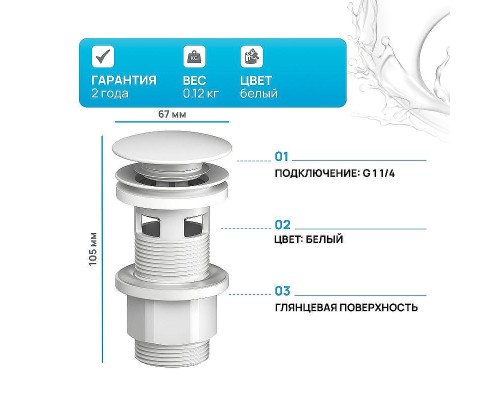 ГАРАНТИЯ
2 года

ВЕС
0.12 кг

ЦВЕТ
белый

67 мм

105 мм

01
ПОДКЛЮЧЕНИЕ: G 1 1/4

02
ЦВЕТ: БЕЛЫЙ

03
ГЛЯНЦЕВАЯ ПОВЕРХНОСТЬ