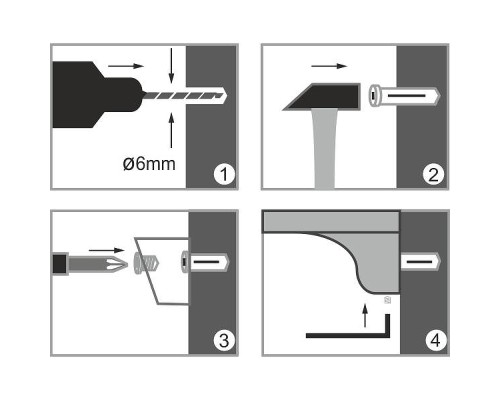 ø6mm
1

2

3

4